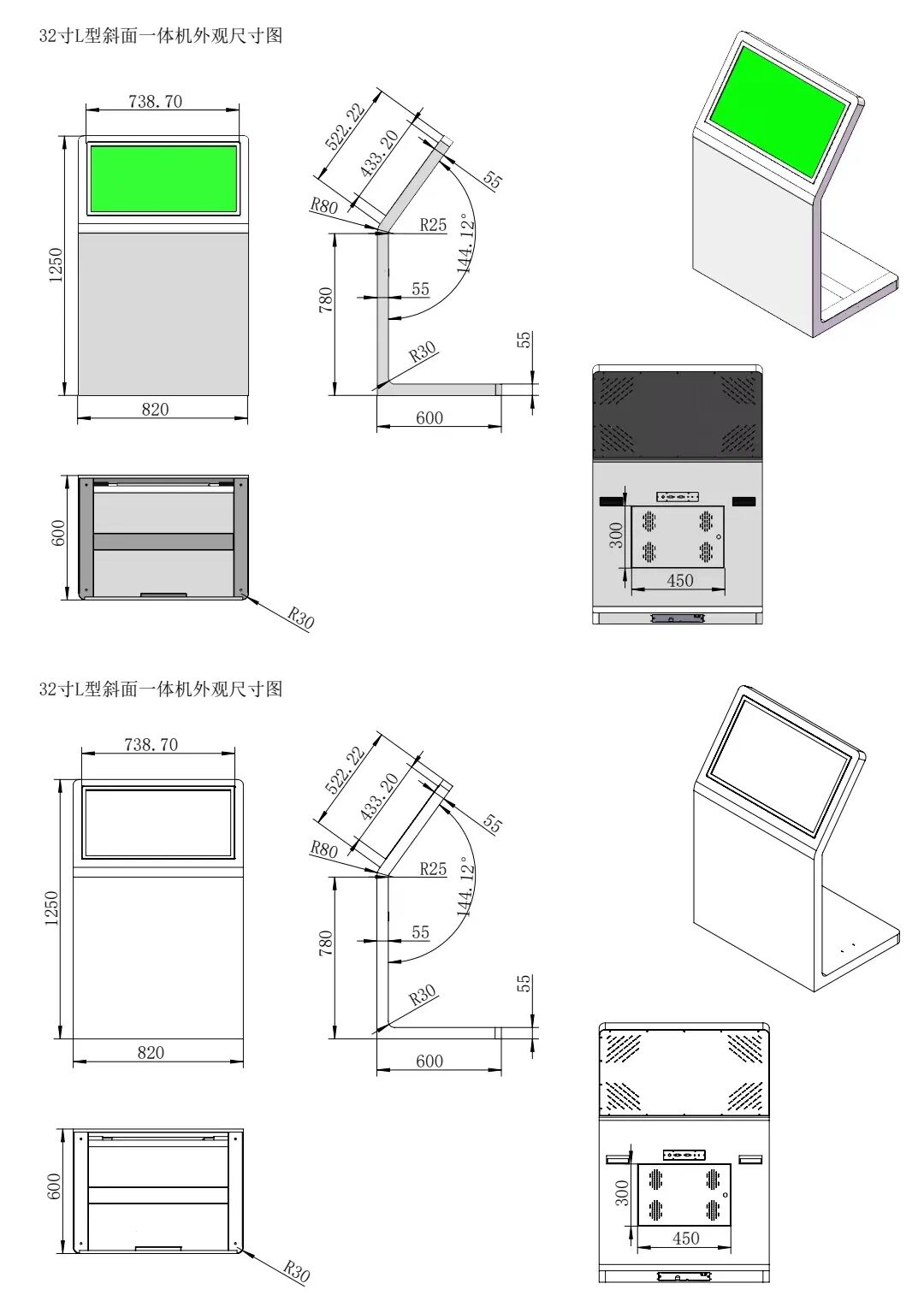 32寸L型斜面一体机外观尺寸图

738.70
1250
820
522.22
433.20
55
R80
R25
144.12°
780
55
R30
55
600
600
R30
300
450

32寸L型斜面一体机外观尺寸图

738.70
1250
820
522.22
433.20
55
R80
R25
144.12°
780
55
R30
55
600
600
R30
300
450